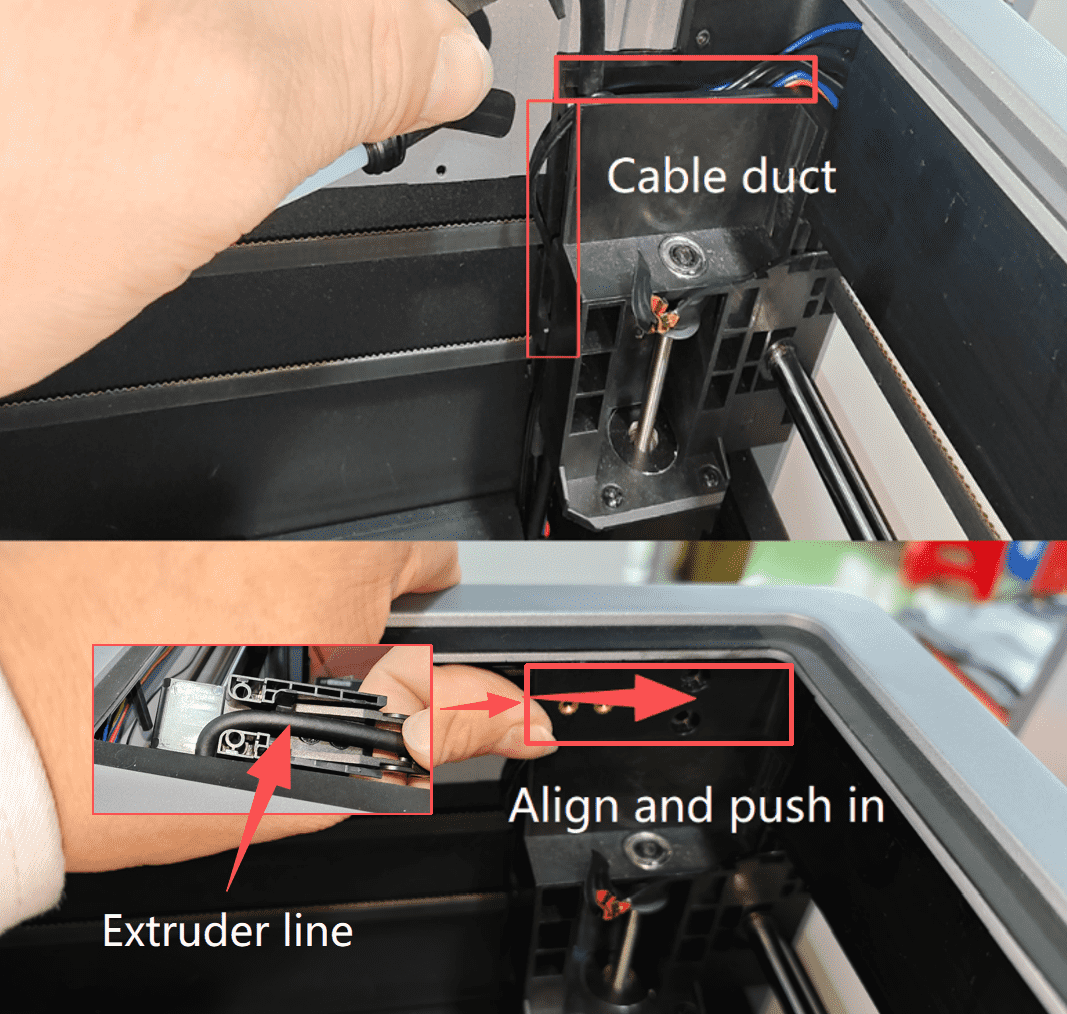 Cable duct

Align and push in

Extruder line